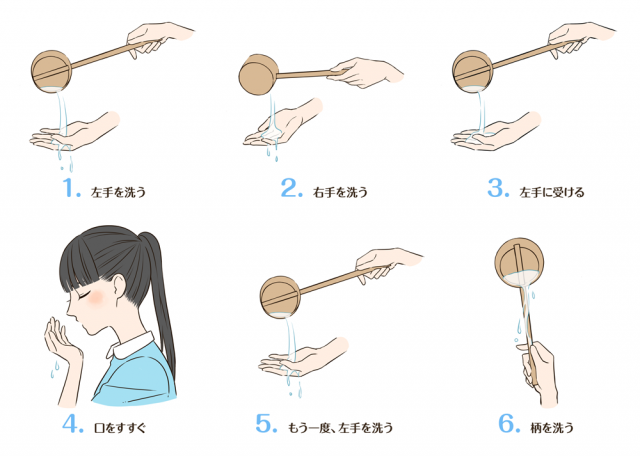 1. 左手を洗う

2. 右手を洗う

3. 左手に受ける

4. 口をすすぐ

5. もう一度、左手を洗う

6. 柄を洗う